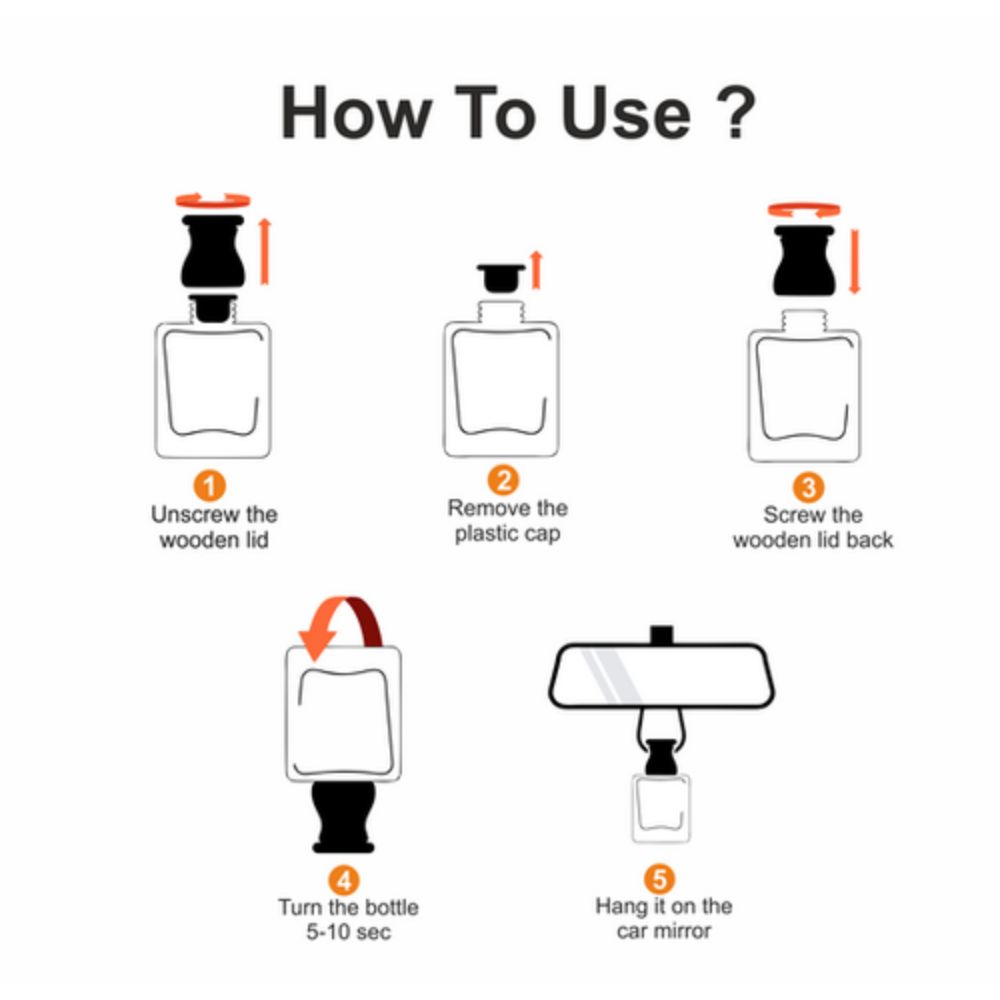 How To Use ?

1
Unscrew the wooden lid

2
Remove the plastic cap

3
Screw the wooden lid back

4
Turn the bottle 5-10 sec

5
Hang it on the car mirror